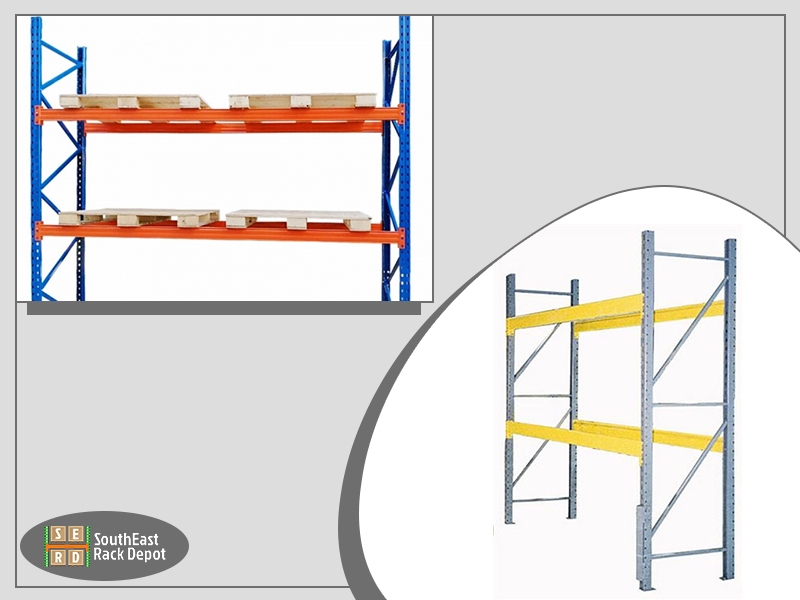 S E
R D
SouthEast
Rack Depot